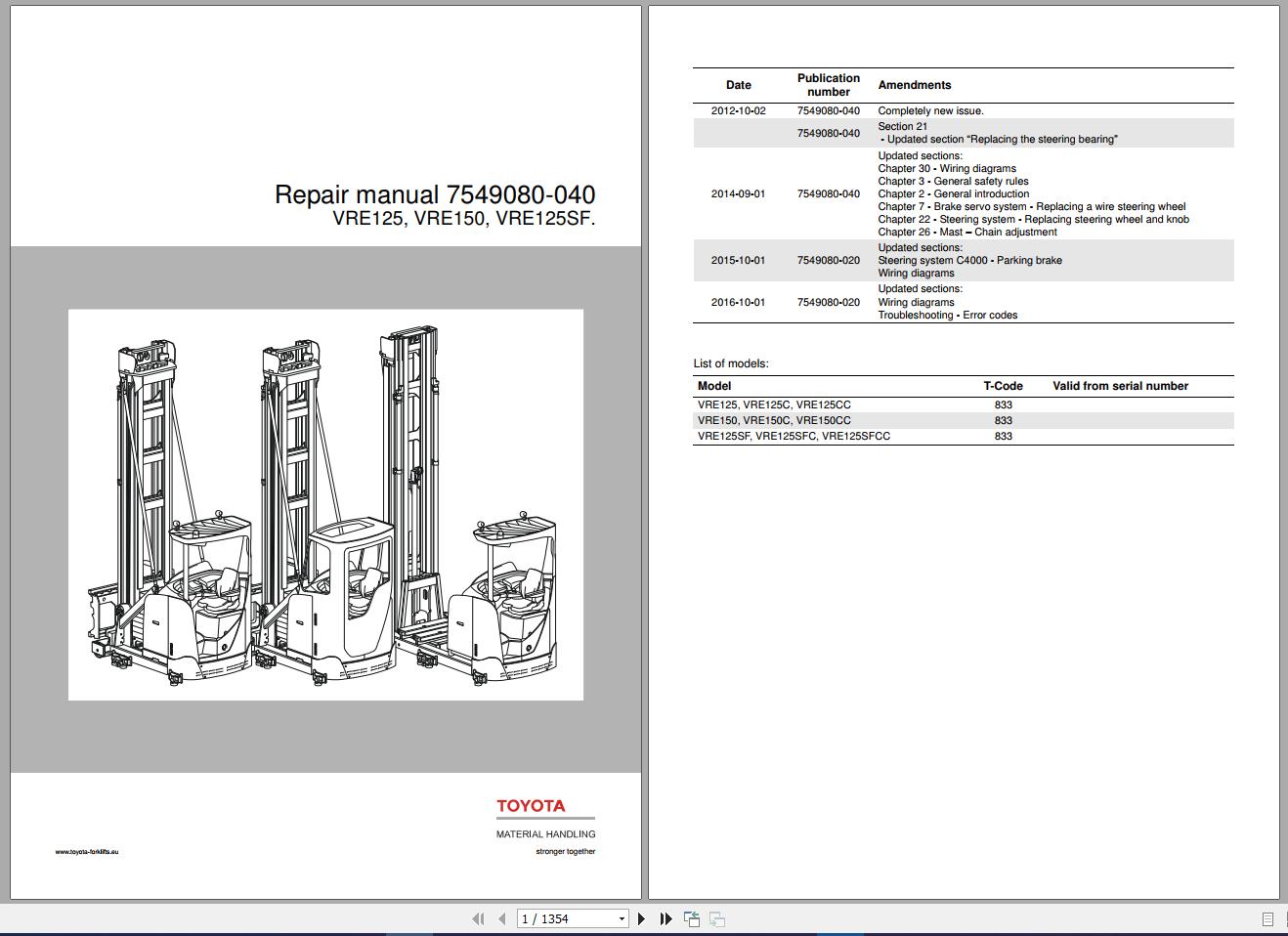 Repair manual 7549080-040
VRE125, VRE150, VRE125SF.

TOYOTA
MATERIAL HANDLING
stronger together

www.toyota-forklifts.eu

| Date | Publication number | Amendments |
|---|---|---|
| 2012-10-02 | 7549080-040 | Completely new issue. |
| | 7549080-040 | Section 21 - Updated section "Replacing the steering bearing" |
| 2014-09-01 | 7549080-040 | Updated sections: Chapter 30 - Wiring diagrams Chapter 3 - General safety rules Chapter 2 - General introduction Chapter 7 - Brake servo system - Replacing a wire steering wheel Chapter 22 - Steering system - Replacing steering wheel and knob Chapter 26 - Mast – Chain adjustment |
| 2015-10-01 | 7549080-020 | Updated sections: Steering system C4000 - Parking brake Wiring diagrams |
| 2016-10-01 | 7549080-020 | Updated sections: Wiring diagrams Troubleshooting - Error codes |

List of models:

| Model | T-Code | Valid from serial number |
|---|---|---|
| VRE125, VRE125C, VRE125CC | 833 | |
| VRE150, VRE150C, VRE150CC | 833 | |
| VRE125SF, VRE125SFC, VRE125SFCC | 833 | |

1 / 1354