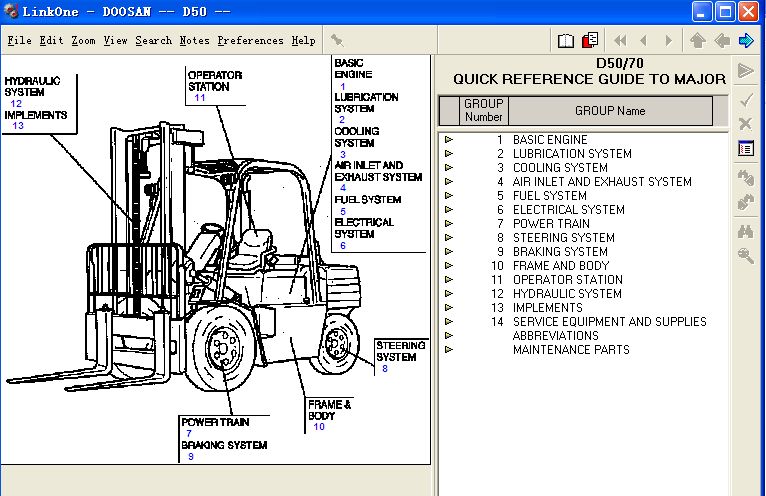 LinkOne - DOOSAN -- D50 --

File Edit Zoom View Search Notes Preferences Help

HYDRAULIC SYSTEM
12
IMPLEMENTS
13

OPERATOR STATION
11

BASIC ENGINE
1
LUBRICATION SYSTEM
2
COOLING SYSTEM
3
AIR INLET AND EXHAUST SYSTEM
4
FUEL SYSTEM
5
ELECTRICAL SYSTEM
6

STEERING SYSTEM
8

FRAME & BODY
10

POWER TRAIN
7
BRAKING SYSTEM
9

D50/70
QUICK REFERENCE GUIDE TO MAJOR

| GROUP Number | GROUP Name |
|---|---|
| 1 | BASIC ENGINE |
| 2 | LUBRICATION SYSTEM |
| 3 | COOLING SYSTEM |
| 4 | AIR INLET AND EXHAUST SYSTEM |
| 5 | FUEL SYSTEM |
| 6 | ELECTRICAL SYSTEM |
| 7 | POWER TRAIN |
| 8 | STEERING SYSTEM |
| 9 | BRAKING SYSTEM |
| 10 | FRAME AND BODY |
| 11 | OPERATOR STATION |
| 12 | HYDRAULIC SYSTEM |
| 13 | IMPLEMENTS |
| 14 | SERVICE EQUIPMENT AND SUPPLIES |
| | ABBREVIATIONS |
| | MAINTENANCE PARTS |