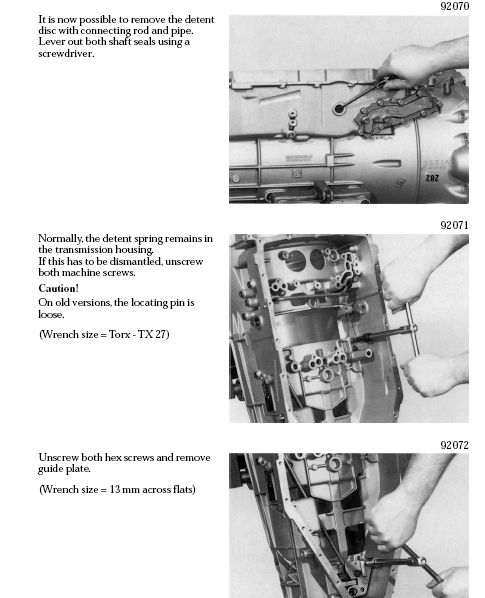 92070

It is now possible to remove the detent disc with connecting rod and pipe. Lever out both shaft seals using a screwdriver.

282

92071

Normally, the detent spring remains in the transmission housing. If this has to be dismantled, unscrew both machine screws.

Caution!

On old versions, the locating pin is loose.

(Wrench size = Torx - TX 27)

92072

Unscrew both hex screws and remove guide plate.

(Wrench size = 13 mm across flats)