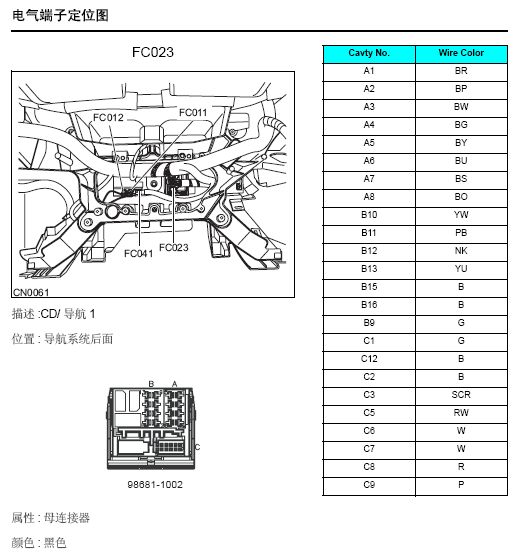 电气端子定位图

FC023

FC012
FC011
FC041
FC023
CN0061

描述 :CD/ 导航 1

位置 : 导航系统后面

B A
C
98681-1002

属性 : 母连接器

颜色 : 黑色

| Cavty No. | Wire Color |
|---|---|
| A1 | BR |
| A2 | BP |
| A3 | BW |
| A4 | BG |
| A5 | BY |
| A6 | BU |
| A7 | BS |
| A8 | BO |
| B10 | YW |
| B11 | PB |
| B12 | NK |
| B13 | YU |
| B15 | B |
| B16 | B |
| B9 | G |
| C1 | G |
| C12 | B |
| C2 | B |
| C3 | SCR |
| C5 | RW |
| C6 | W |
| C7 | W |
| C8 | R |
| C9 | P |