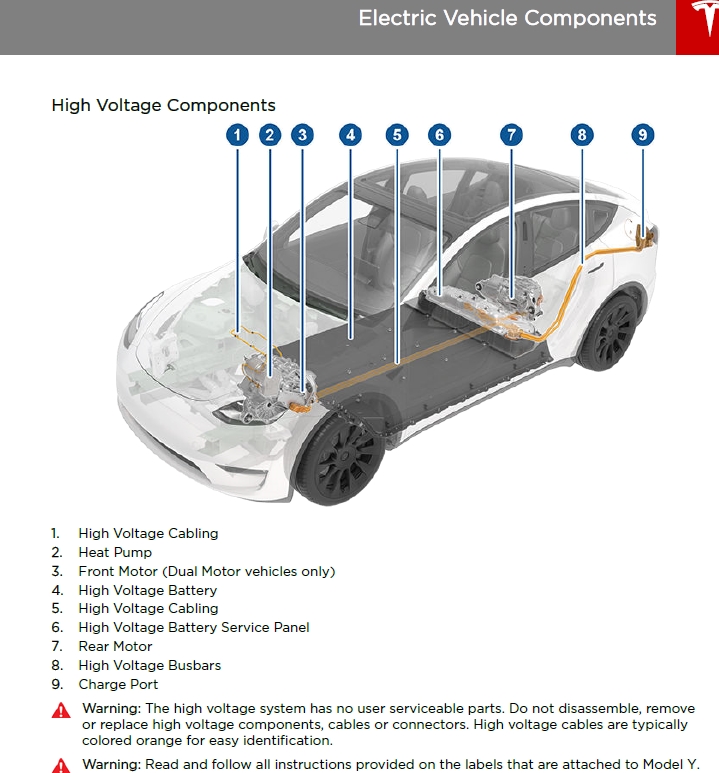 Electric Vehicle Components

High Voltage Components

1 2 3 4 5 6 7 8 9

1. High Voltage Cabling
2. Heat Pump
3. Front Motor (Dual Motor vehicles only)
4. High Voltage Battery
5. High Voltage Cabling
6. High Voltage Battery Service Panel
7. Rear Motor
8. High Voltage Busbars
9. Charge Port

Warning: The high voltage system has no user serviceable parts. Do not disassemble, remove or replace high voltage components, cables or connectors. High voltage cables are typically colored orange for easy identification.

Warning: Read and follow all instructions provided on the labels that are attached to Model Y.