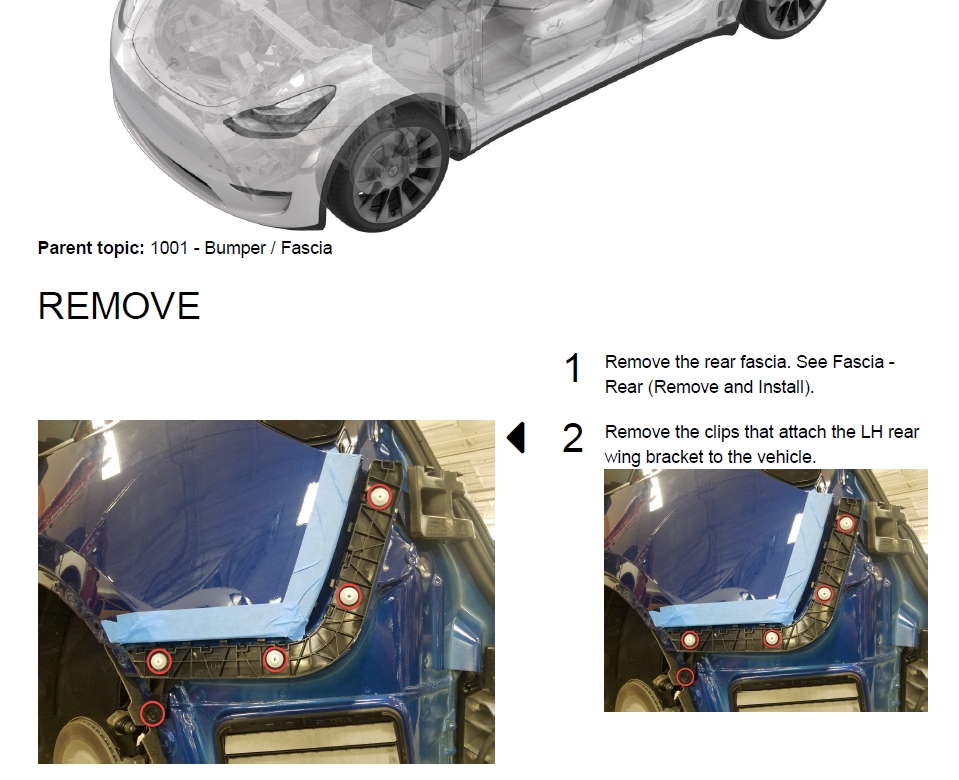 **Parent topic:** 1001 - Bumper / Fascia

REMOVE

1 Remove the rear fascia. See Fascia - Rear (Remove and Install).

2 Remove the clips that attach the LH rear wing bracket to the vehicle.