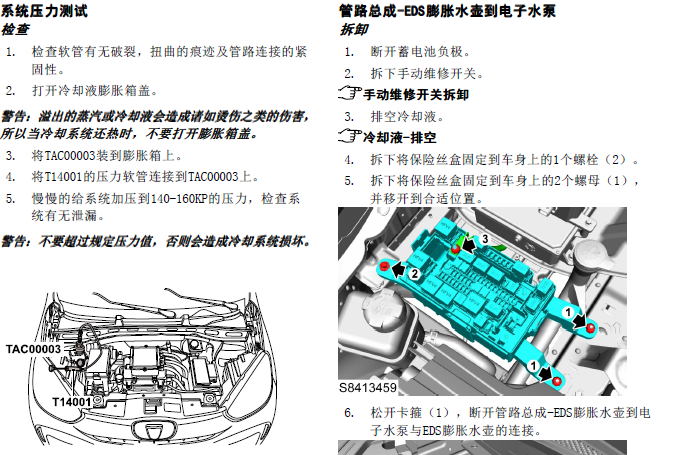 系统压力测试
检查

1. 检查软管有无破裂，扭曲的痕迹及管路连接的紧固性。
2. 打开冷却液膨胀箱盖。

警告：溢出的蒸汽或冷却液会造成诸如烫伤之类的伤害，所以当冷却系统还热时，不要打开膨胀箱盖。

3. 将TAC00003装到膨胀箱上。
4. 将T14001的压力软管连接到TAC00003上。
5. 慢慢的给系统加压到140-160KP的压力，检查系统有无泄漏。

警告：不要超过规定压力值，否则会造成冷却系统损坏。

TAC00003
T14001

管路总成-EDS膨胀水壶到电子水泵
拆卸

1. 断开蓄电池负极。
2. 拆下手动维修开关。

手动维修开关拆卸

3. 排空冷却液。

冷却液-排空

4. 拆下将保险丝盒固定到车身上的1个螺栓（2）。
5. 拆下将保险丝盒固定到车身上的2个螺母（1），并移开到合适位置。

3
2
1
1
S8413459

6. 松开卡箍（1），断开管路总成-EDS膨胀水壶到电子水泵与EDS膨胀水壶的连接。