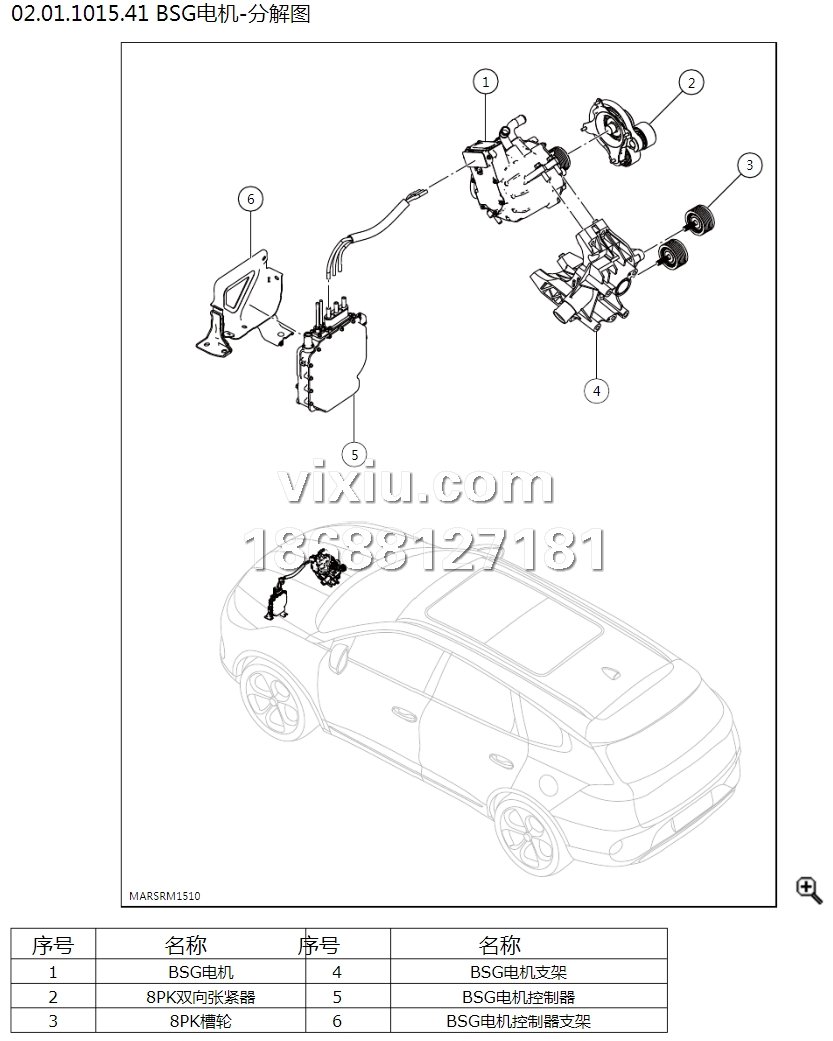 02.01.1015.41 BSG电机-分解图

1
2
3
6
4
5

vixiu.com
18688127181

MARSRM1510

| 序号 | 名称 | 序号 | 名称 |
|---|---|---|---|
| 1 | BSG电机 | 4 | BSG电机支架 |
| 2 | 8PK双向张紧器 | 5 | BSG电机控制器 |
| 3 | 8PK槽轮 | 6 | BSG电机控制器支架 |