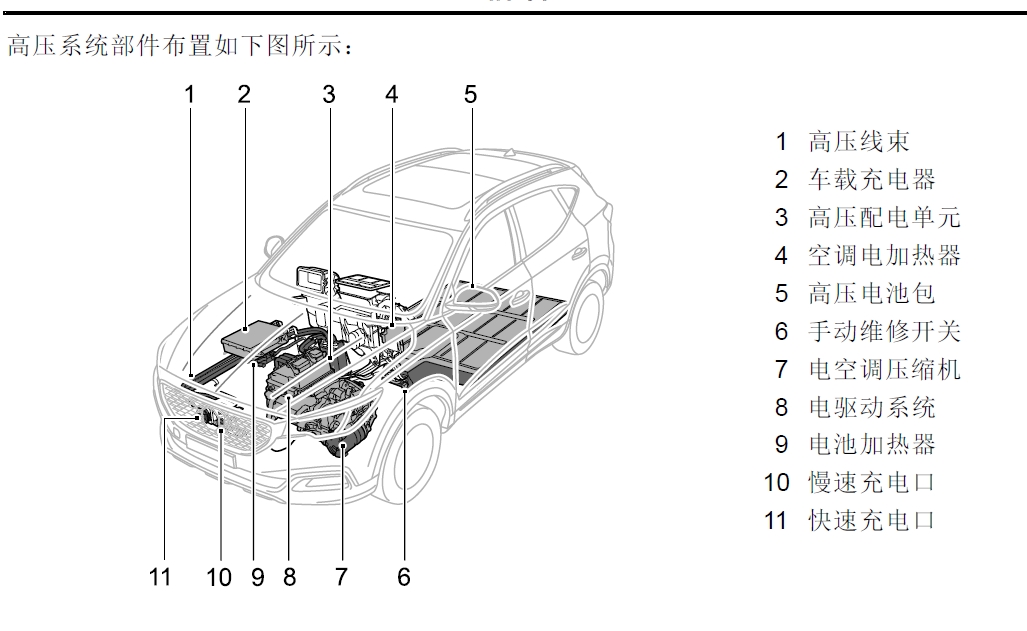 高压系统部件布置如下图所示：

1 2 3 4 5

11 10 9 8 7 6

1 高压线束
2 车载充电器
3 高压配电单元
4 空调电加热器
5 高压电池包
6 手动维修开关
7 电空调压缩机
8 电驱动系统
9 电池加热器
10 慢速充电口
11 快速充电口