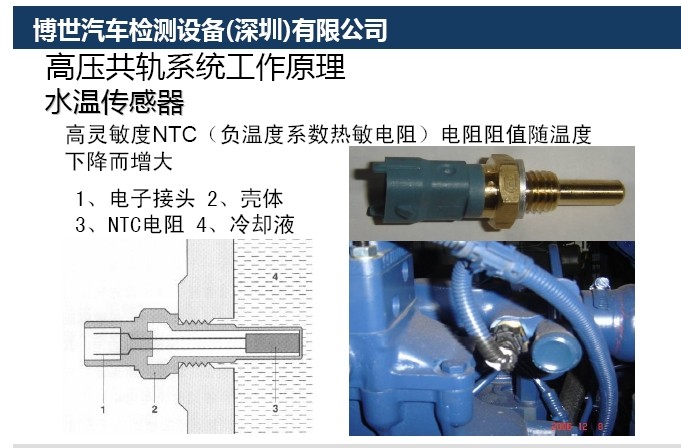 博世汽车检测设备(深圳)有限公司

高压共轨系统工作原理

水温传感器

高灵敏度NTC（负温度系数热敏电阻）电阻阻值随温度下降而增大

1、电子接头 2、壳体
3、NTC电阻 4、冷却液

4

1 2 3

2006 12 8