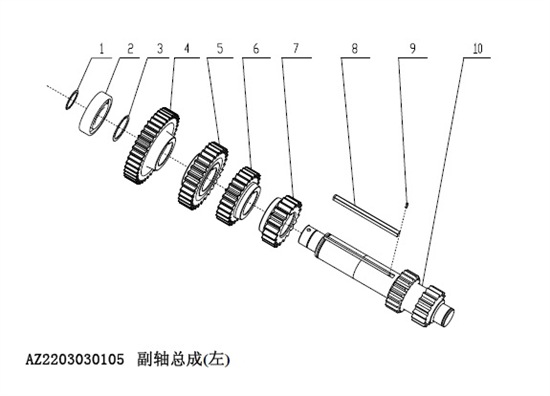 1 2 3 4 5 6 7 8 9 10

AZ2203030105 副轴总成(左)