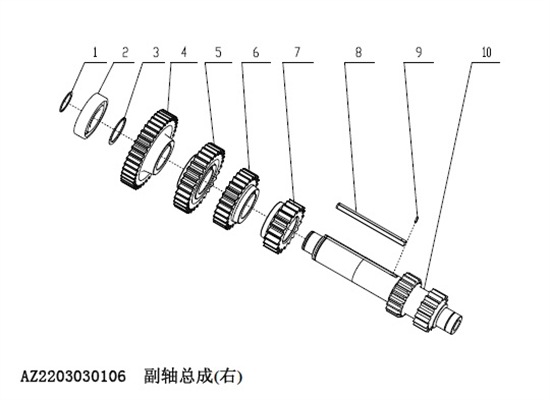 1 2 3 4 5 6 7 8 9 10

AZ2203030106 副轴总成(右)