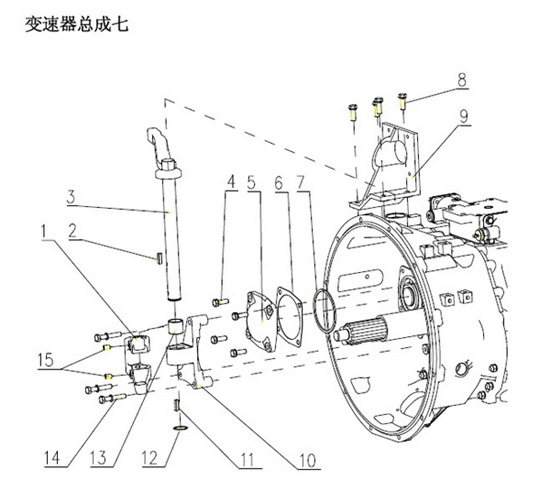 变速器总成七

8
9
3
4
5
6
7
1
2
15
14
13
12
11
10