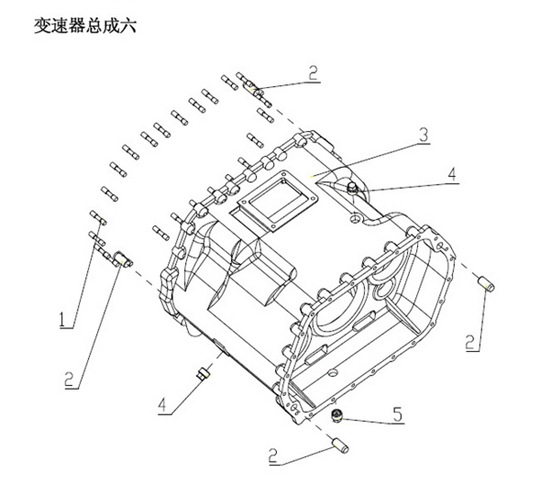 变速器总成六

2
3
4
1
2
2
4
5
2