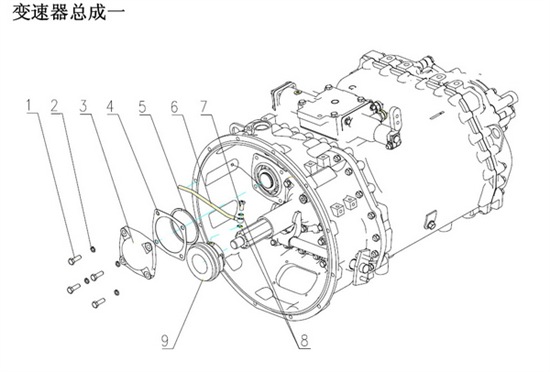 变速器总成一

1 2 3 4 5 6 7

9

8