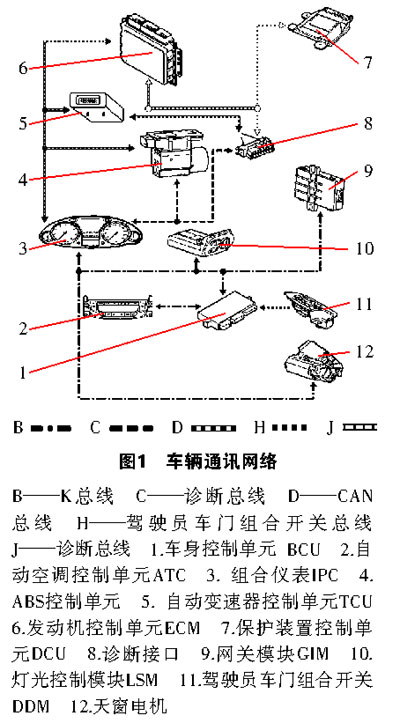 6
7
5
8
4
9
3
10
2
11
1
12

B C D H J

图1 车辆通讯网络

B——K总线 C——诊断总线 D——CAN总线 H——驾驶员车门组合开关总线 J——诊断总线 1.车身控制单元 BCU 2.自动空调控制单元ATC 3. 组合仪表IPC 4. ABS控制单元 5. 自动变速器控制单元TCU 6.发动机控制单元ECM 7.保护装置控制单元DCU 8.诊断接口 9.网关模块GIM 10. 灯光控制模块LSM 11.驾驶员车门组合开关DDM 12.天窗电机