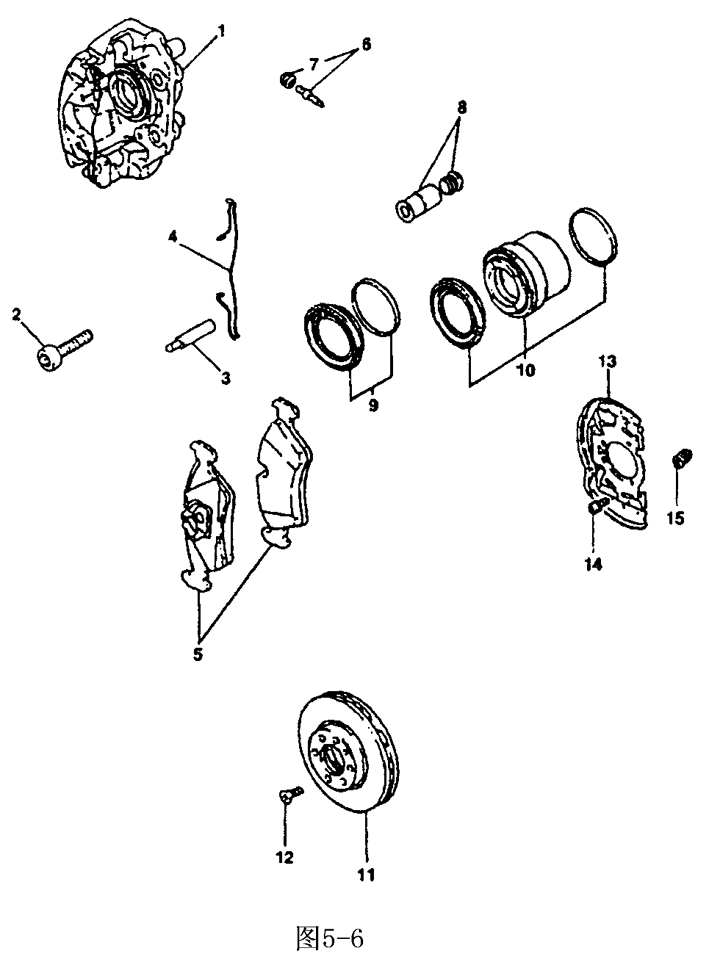 1
7
6
8
4
2
3
9
10
13
15
14
5
12
11
图5-6